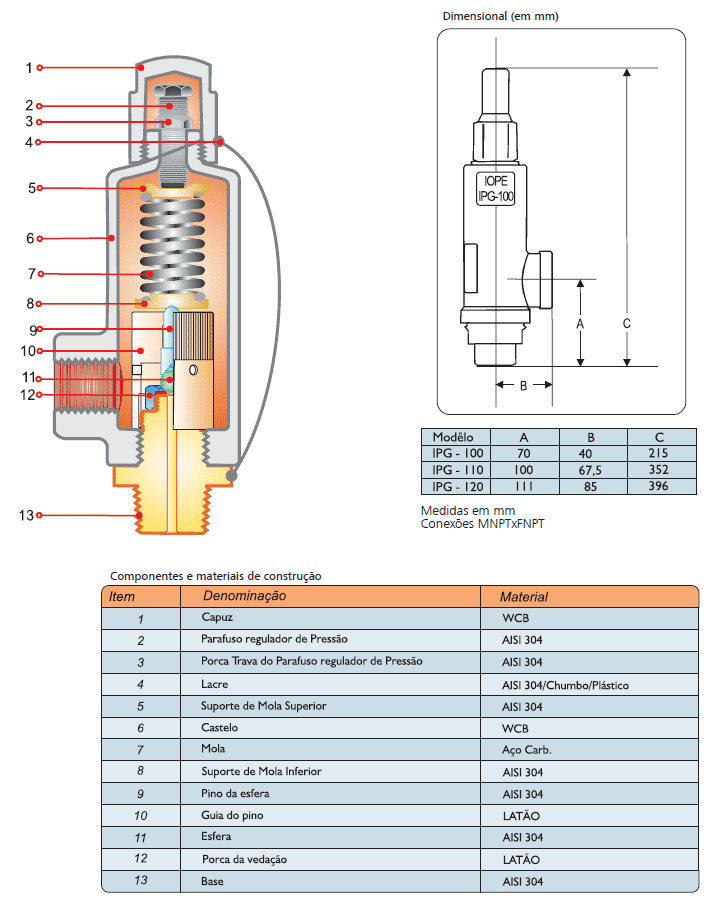 1
2
3
4
5
6
7
8
9
10
11
12
13

Dimensional (em mm)

IOPE
IPG-100

A
B
C

| Modêlo | A | B | C |
|---|---|---|---|
| IPG - 100 | 70 | 40 | 215 |
| IPG - 110 | 100 | 67,5 | 352 |
| IPG - 120 | 111 | 85 | 396 |

Medidas em mm
Conexões MNPTxFNPT

Componentes e materiais de construção

| Item | Denominação | Material |
|---|---|---|
| 1 | Capuz | WCB |
| 2 | Parafuso regulador de Pressão | AISI 304 |
| 3 | Porca Trava do Parafuso regulador de Pressão | AISI 304 |
| 4 | Lacre | AISI 304/Chumbo/Plástico |
| 5 | Suporte de Mola Superior | AISI 304 |
| 6 | Castelo | WCB |
| 7 | Mola | Aço Carb. |
| 8 | Suporte de Mola Inferior | AISI 304 |
| 9 | Pino da esfera | AISI 304 |
| 10 | Guia do pino | LATÃO |
| 11 | Esfera | AISI 304 |
| 12 | Porca da vedação | LATÃO |
| 13 | Base | AISI 304 |